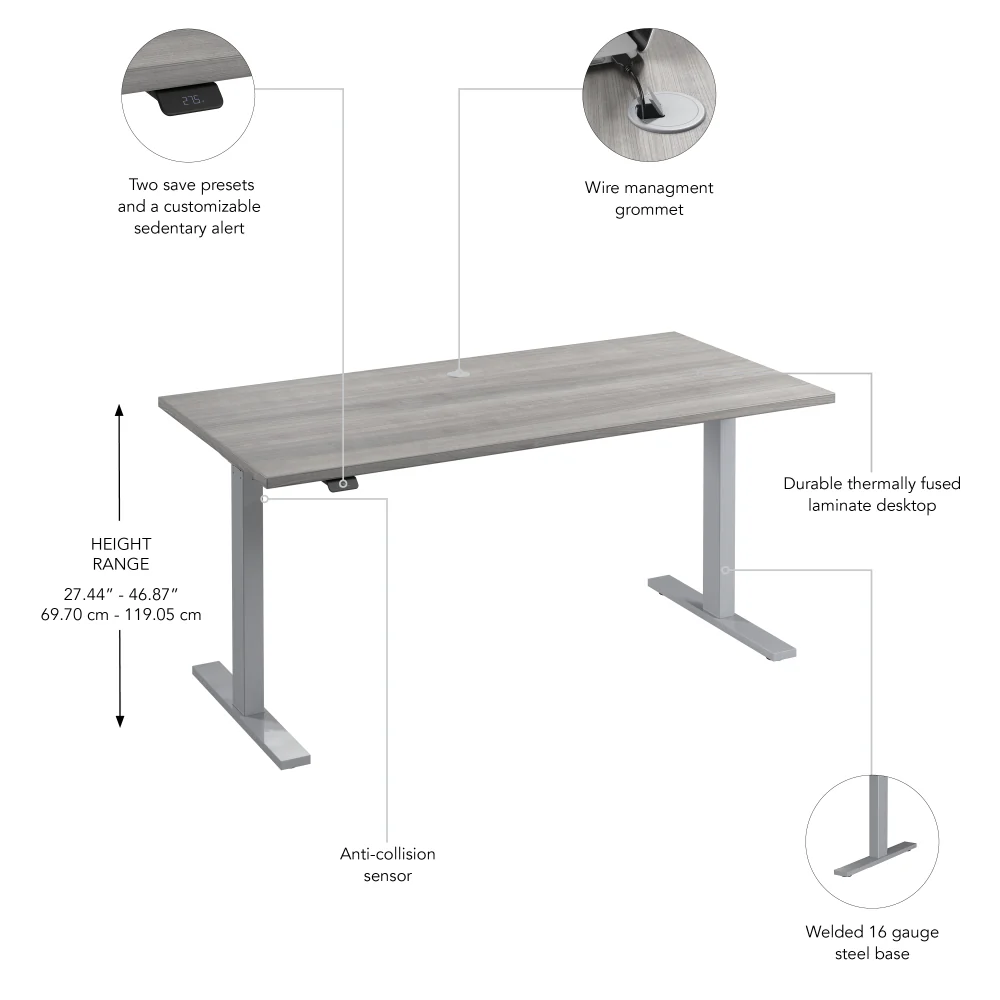 27.5

Two save presets and a customizable sedentary alert

Wire managment grommet

HEIGHT RANGE

27.44" - 46.87"
69.70 cm - 119.05 cm

Durable thermally fused laminate desktop

Anti-collision sensor

Welded 16 gauge steel base