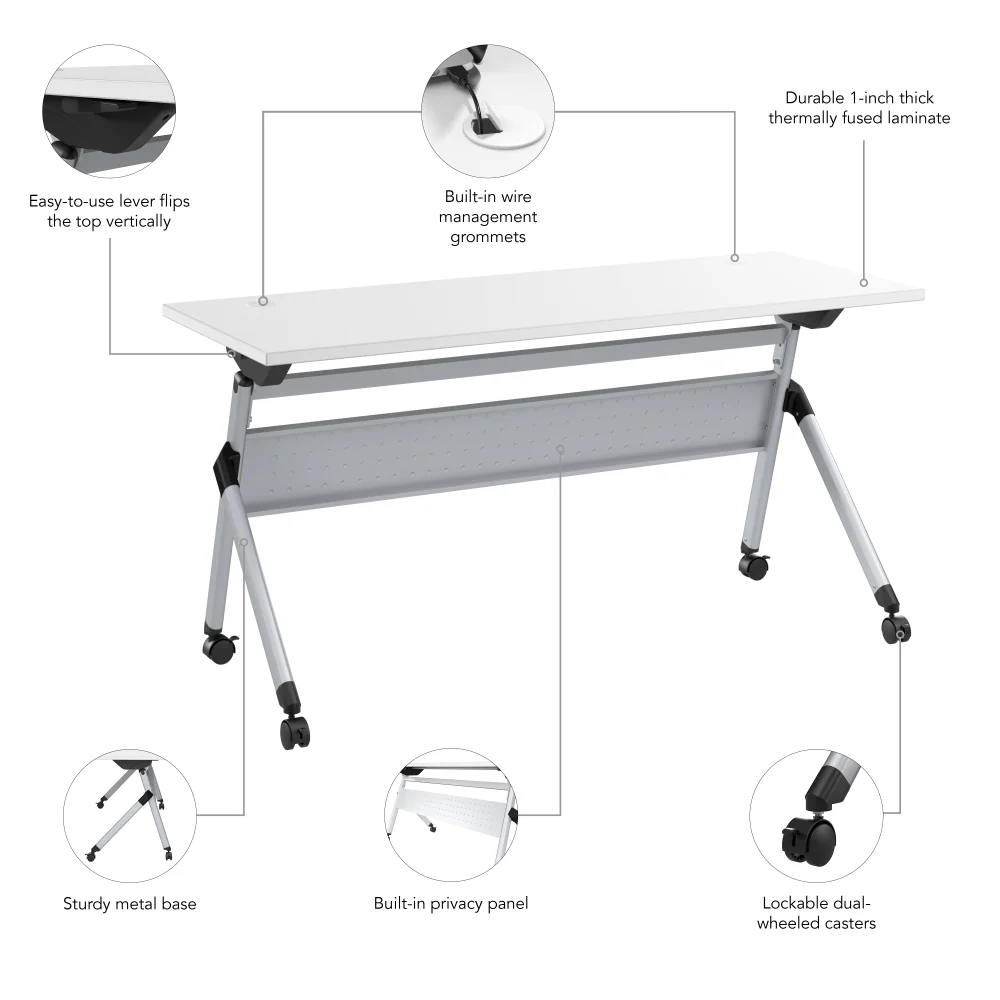 Easy-to-use lever flips the top vertically

Built-in wire management grommets

Durable 1-inch thick thermally fused laminate

Sturdy metal base

Built-in privacy panel

Lockable dual-wheeled casters