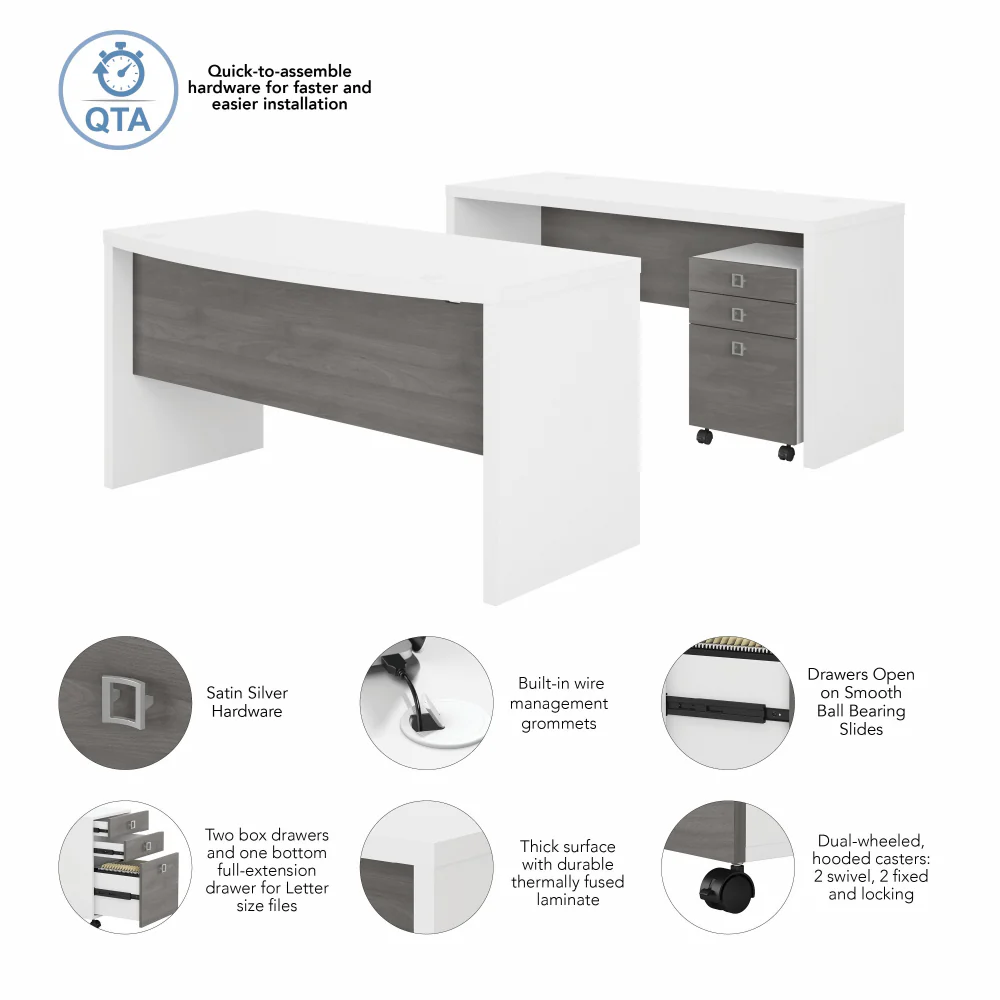 QTA

Quick-to-assemble hardware for faster and easier installation

Satin Silver Hardware

Built-in wire management grommets

Drawers Open on Smooth Ball Bearing Slides

Two box drawers and one bottom full-extension drawer for Letter size files

Thick surface with durable thermally fused laminate

Dual-wheeled, hooded casters: 2 swivel, 2 fixed and locking