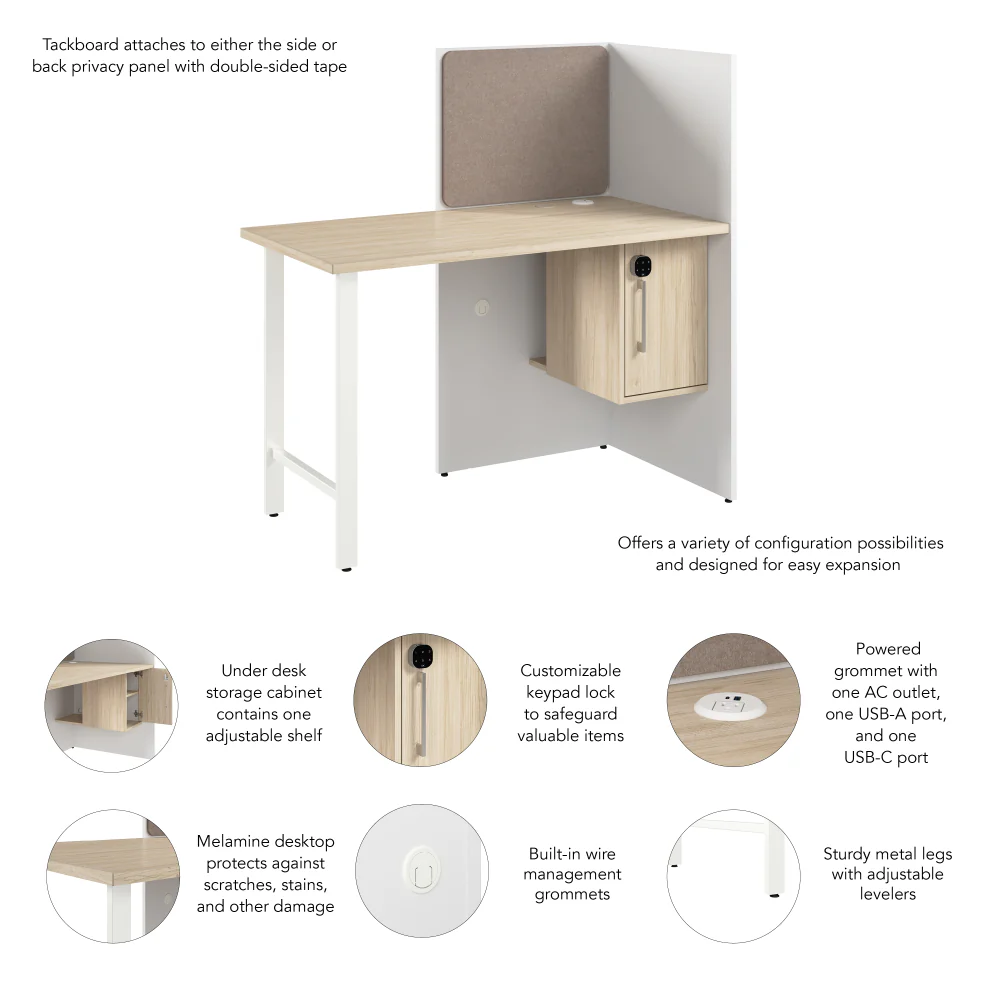 Tackboard attaches to either the side or back privacy panel with double-sided tape

Offers a variety of configuration possibilities and designed for easy expansion

Under desk storage cabinet contains one adjustable shelf

Customizable keypad lock to safeguard valuable items

Powered grommet with one AC outlet, one USB-A port, and one USB-C port

Melamine desktop protects against scratches, stains, and other damage

Built-in wire management grommets

Sturdy metal legs with adjustable levelers