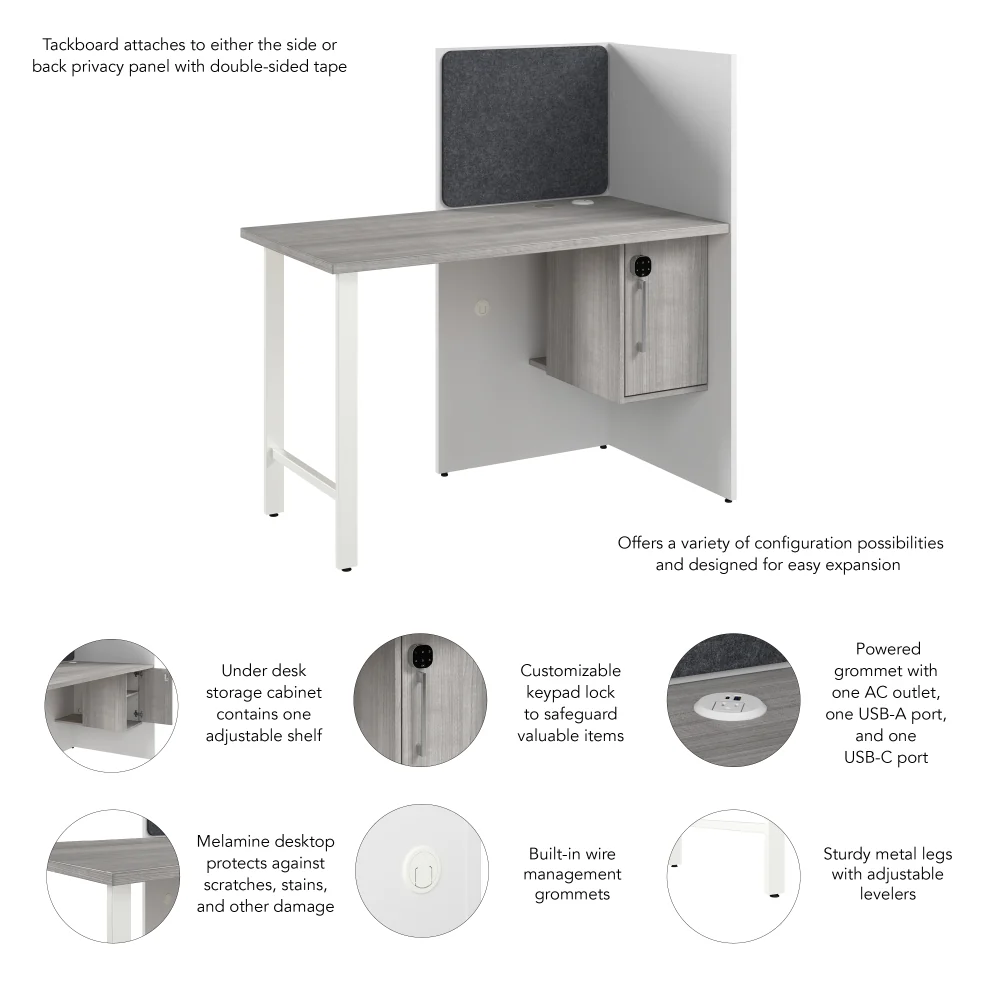 Tackboard attaches to either the side or back privacy panel with double-sided tape

Offers a variety of configuration possibilities and designed for easy expansion

Under desk storage cabinet contains one adjustable shelf

Customizable keypad lock to safeguard valuable items

Powered grommet with one AC outlet, one USB-A port, and one USB-C port

Melamine desktop protects against scratches, stains, and other damage

Built-in wire management grommets

Sturdy metal legs with adjustable levelers