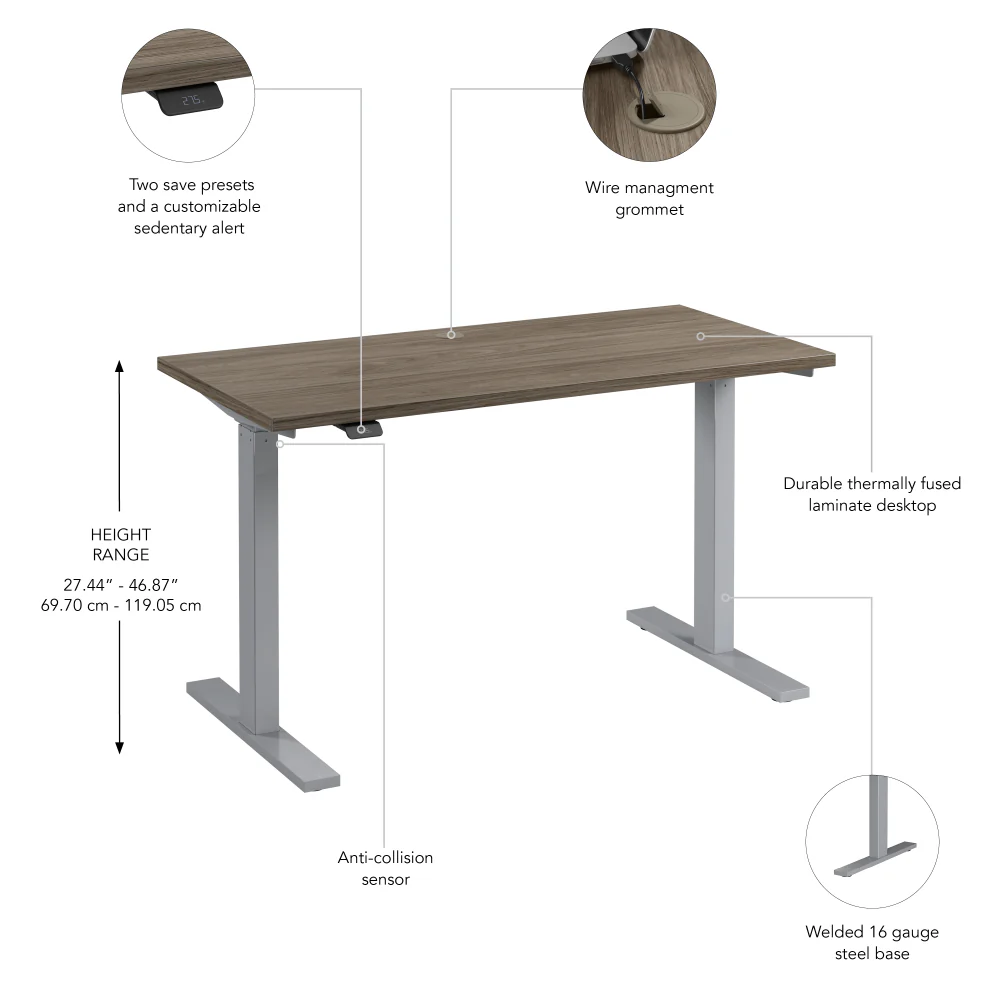 27.5

Two save presets and a customizable sedentary alert

Wire managment grommet

HEIGHT RANGE

27.44" - 46.87"
69.70 cm - 119.05 cm

Durable thermally fused laminate desktop

Anti-collision sensor

Welded 16 gauge steel base